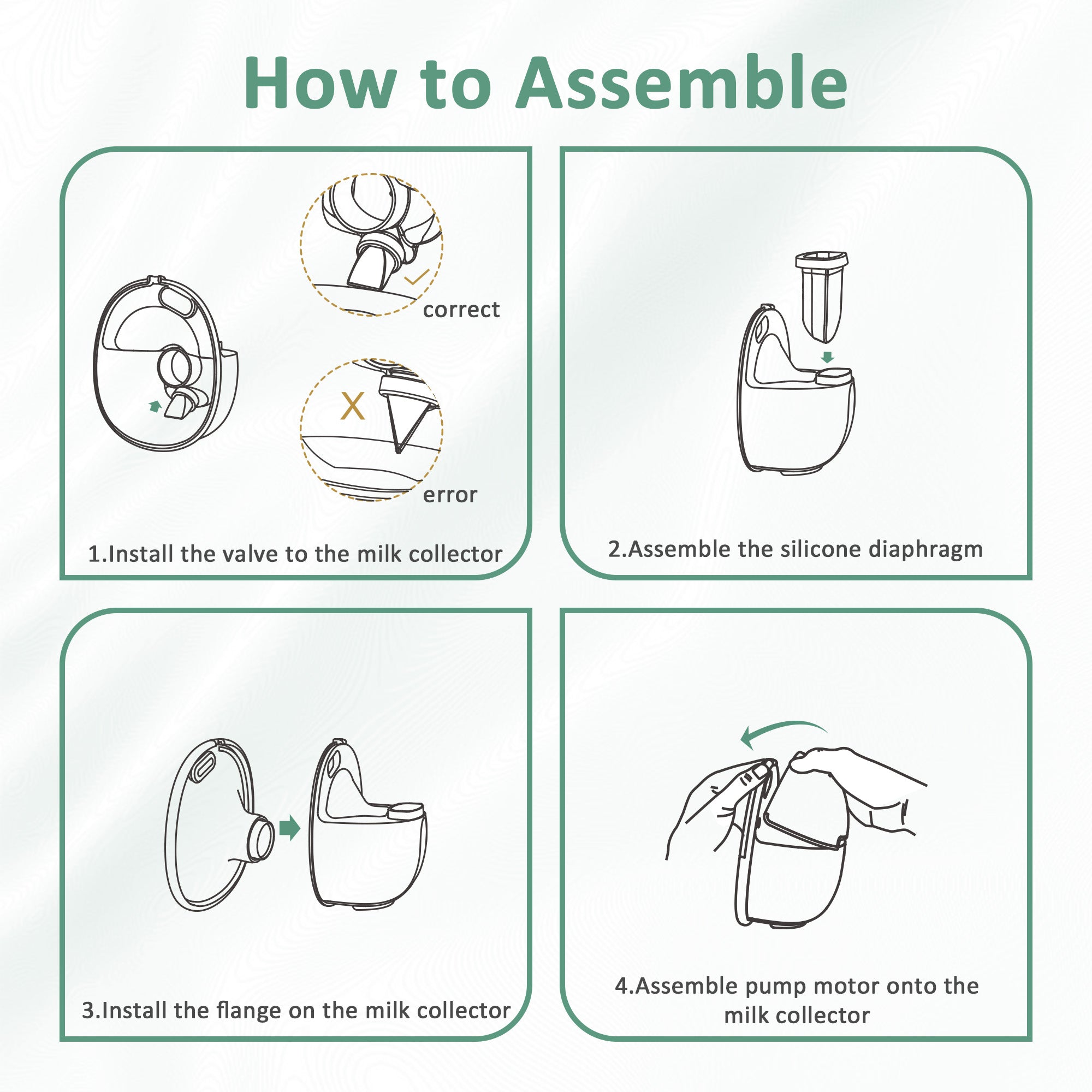 How to Assemble

correct

X

error

1.Install the valve to the milk collector

2.Assemble the silicone diaphragm

3.Install the flange on the milk collector

4.Assemble pump motor onto the milk collector