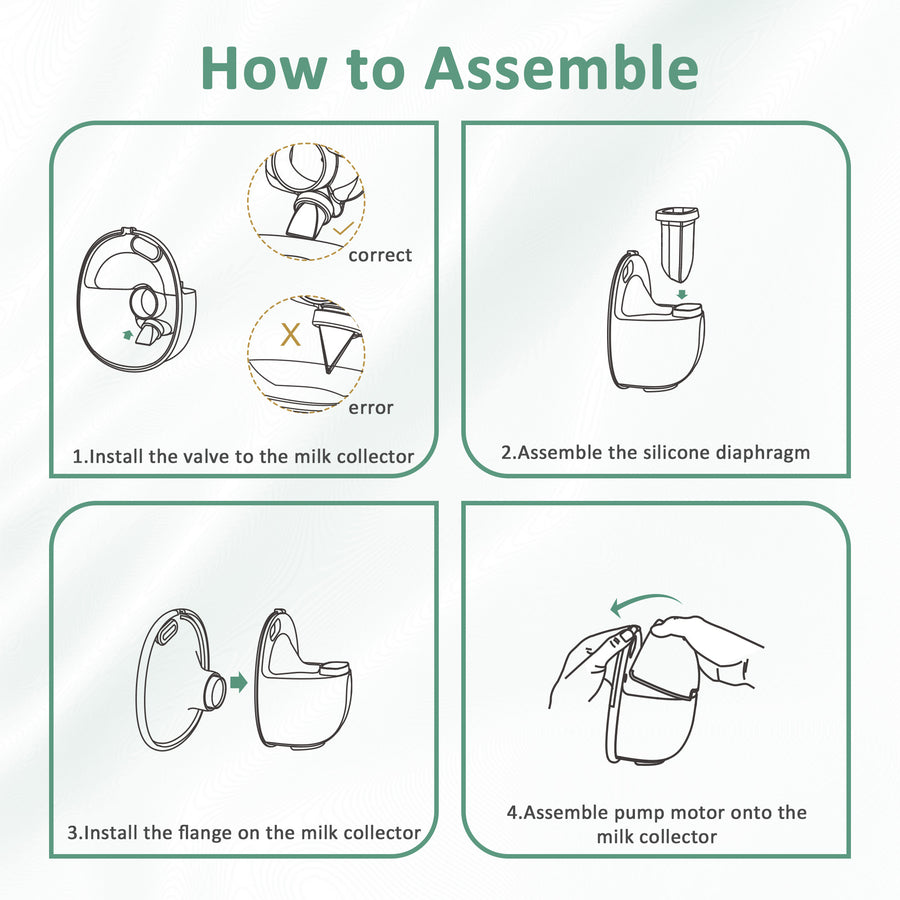 How to Assemble

correct

X

error

1.Install the valve to the milk collector

2.Assemble the silicone diaphragm

3.Install the flange on the milk collector

4.Assemble pump motor onto the milk collector