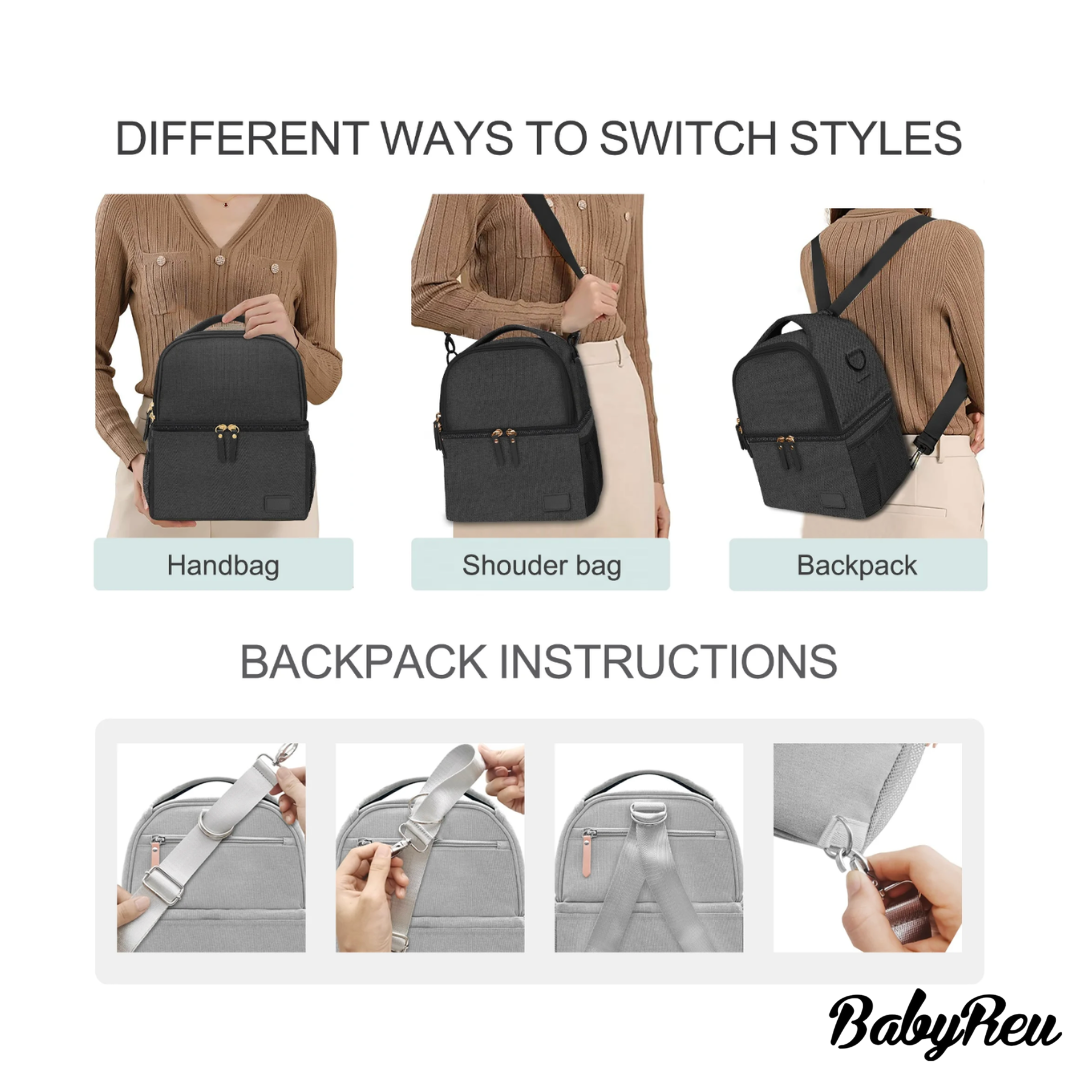 DIFFERENT WAYS TO SWITCH STYLES

Handbag

Shouder bag

Backpack

BACKPACK INSTRUCTIONS

BabyReu