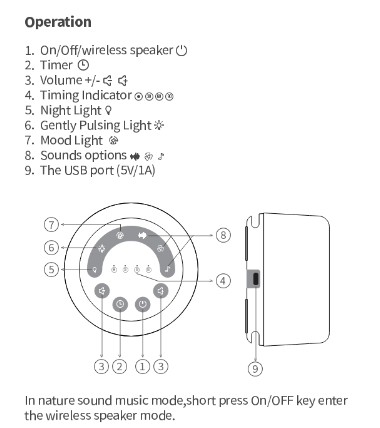 Operation

1. On/Off/wireless speaker
2. Timer
3. Volume +/-
4. Timing Indicator
5. Night Light
6. Gently Pulsing Light
7. Mood Light
8. Sounds options
9. The USB port (5V/1A)

7
6
5
8
4
3 2 1 3
9

In nature sound music mode,short press On/OFF key enter the wireless speaker mode.