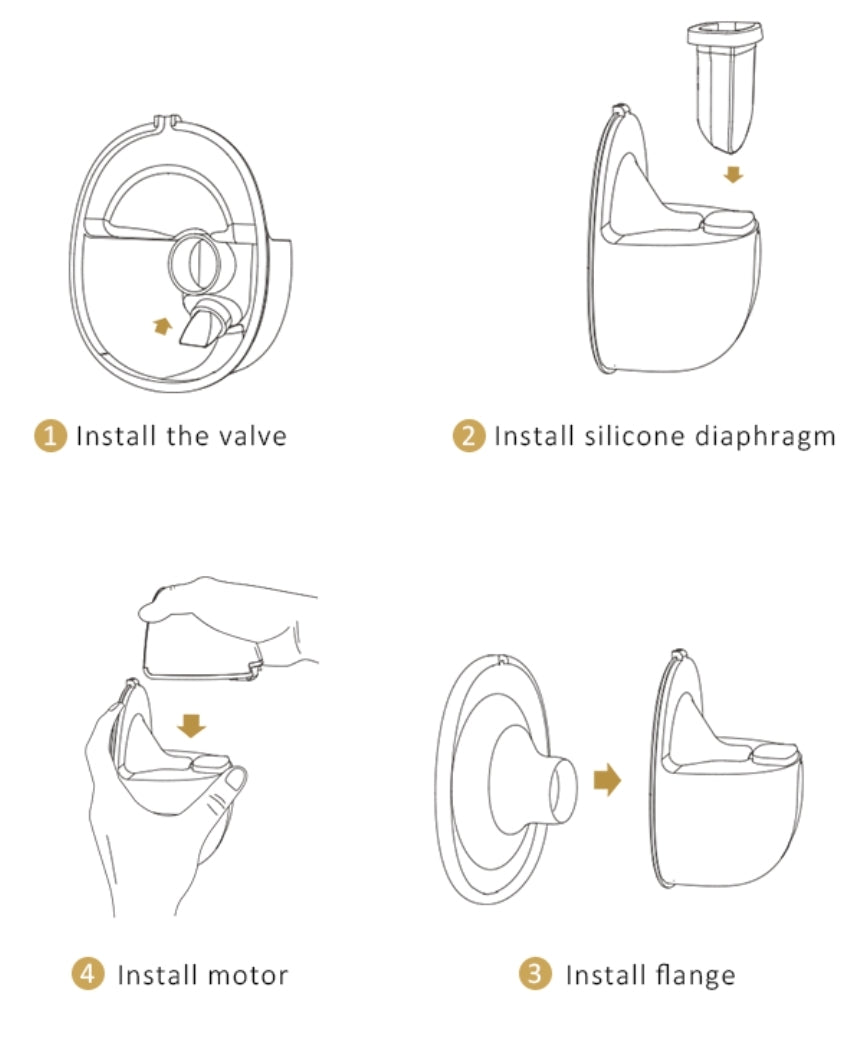 1 Install the valve

2 Install silicone diaphragm

4 Install motor

3 Install flange